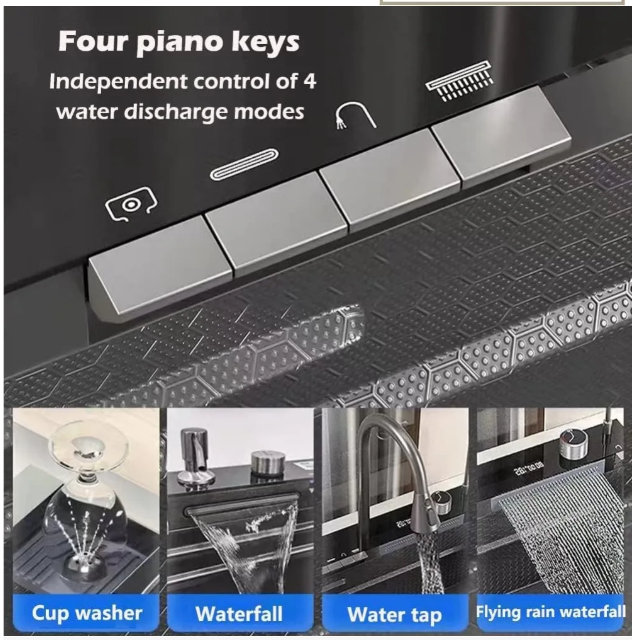 Four piano keys
Independent control of 4 water discharge modes

Cup washer

Waterfall

Water tap

Flying rain waterfall